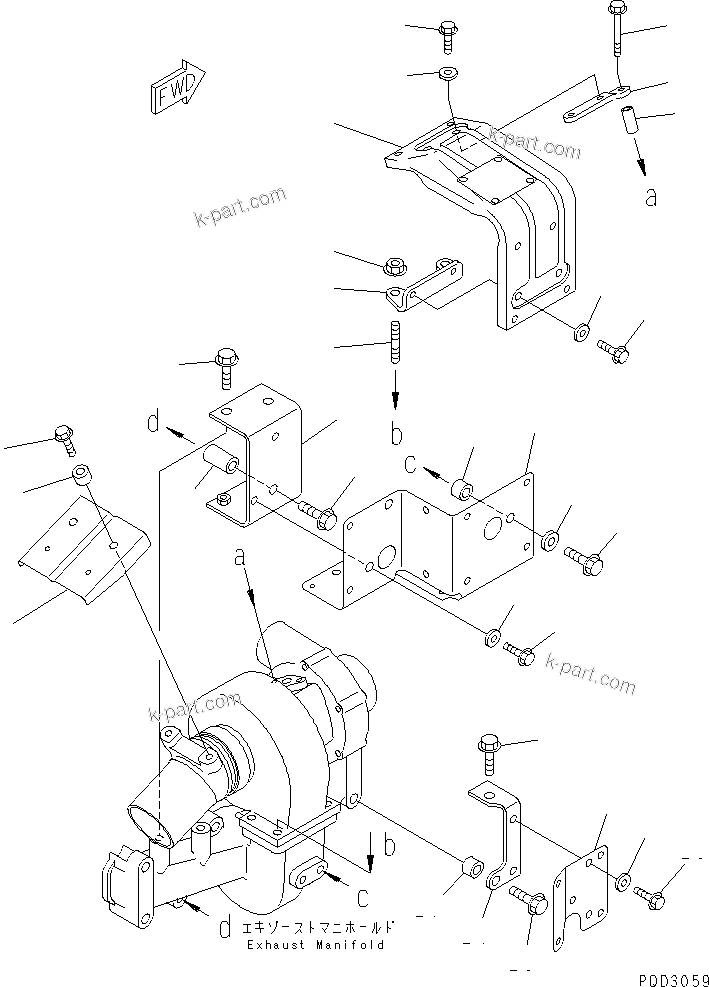 FWD
k-part.com
k-part.com
a
b
d
c
a
k-part.com
k-part.com
b
c
d
エキゾーストマニホールド
Exhaust Manifold
PDD3059