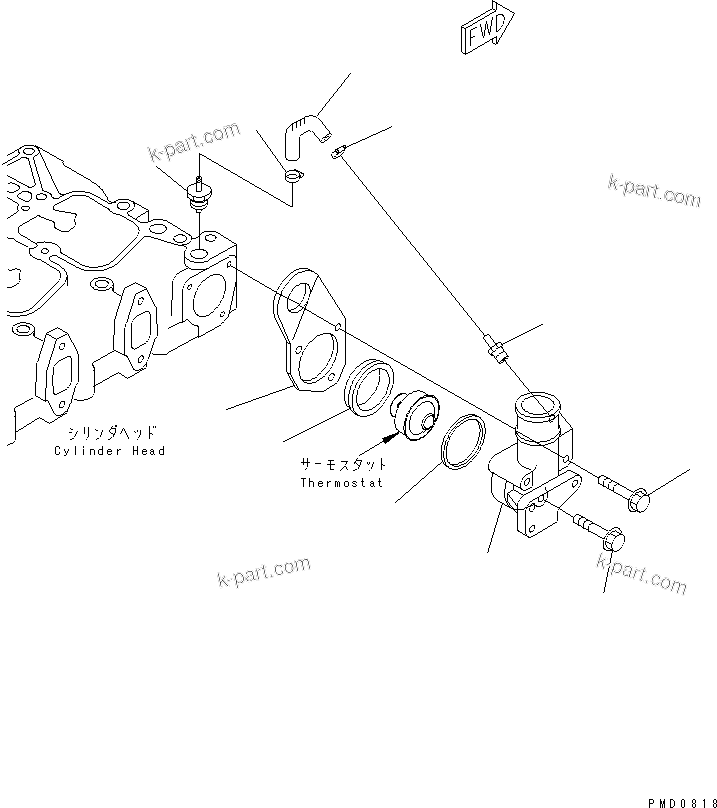 FWD

k-part.com

k-part.com

シリンダヘッド
Cylinder Head

サーモスタット
Thermostat

k-part.com

k-part.com

PMD0818