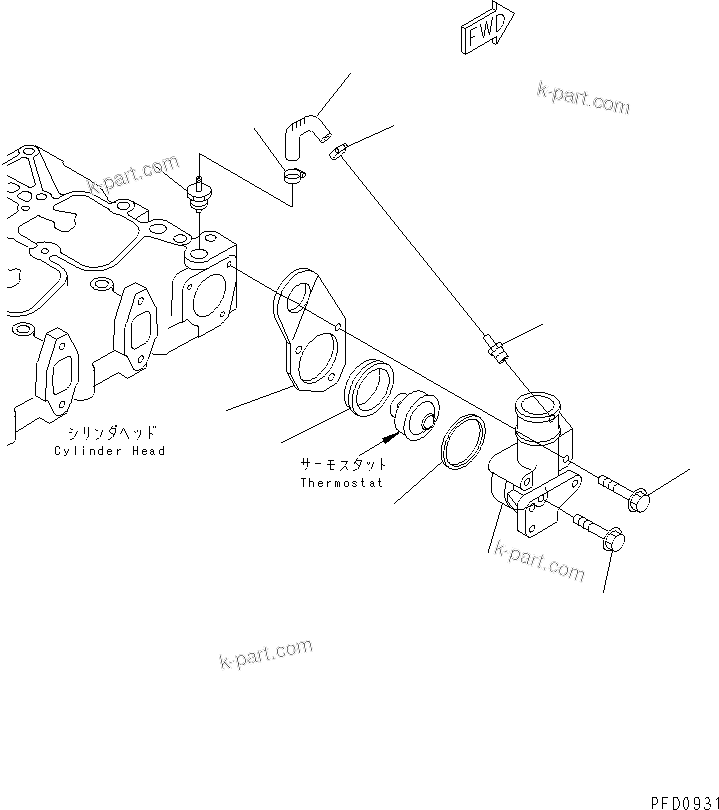 FWD

k-part.com

k-part.com

シリンダヘッド
Cylinder Head

サーモスタット
Thermostat

k-part.com

k-part.com

PFD0931