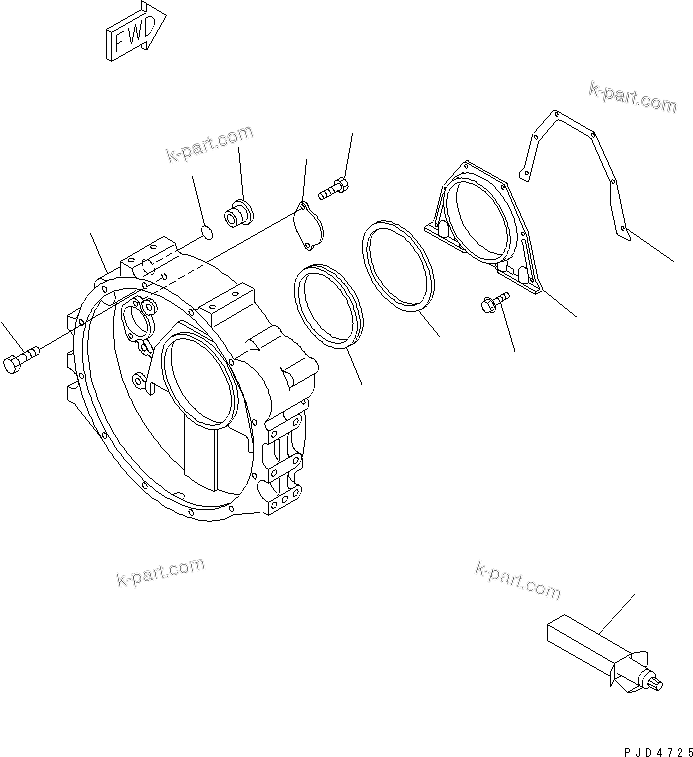 FWD

k-part.com

k-part.com

k-part.com

k-part.com

PJD4725