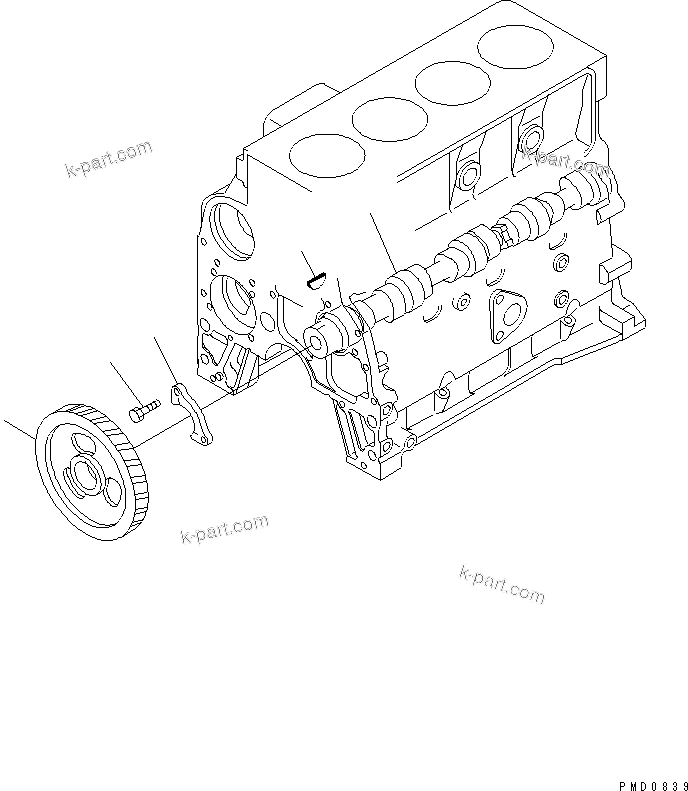 k-part.com
k-part.com
k-part.com
k-part.com
PMD0839