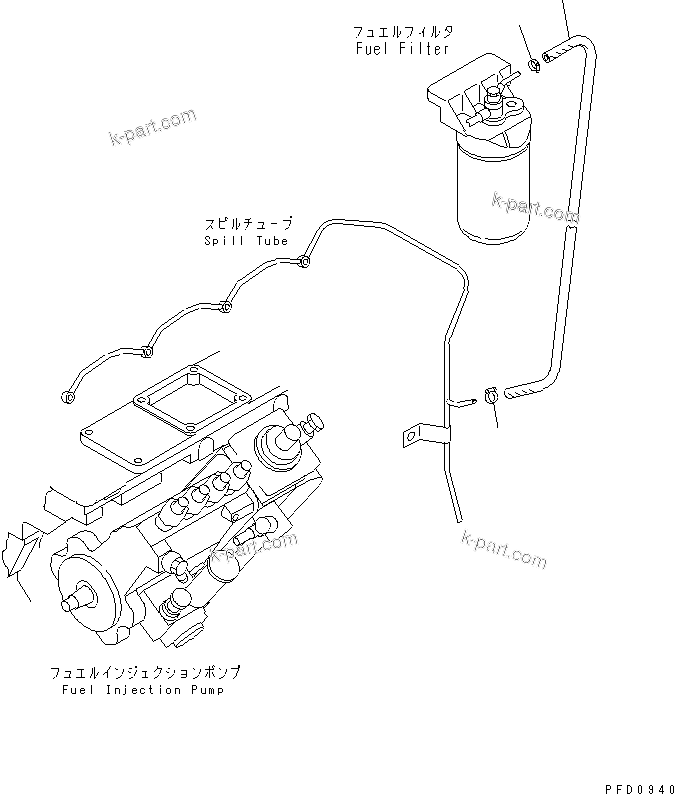 フュエルフィルタ
Fuel Filter

k-part.com

k-part.com

スピルチューブ
Spill Tube

k-part.com

k-part.com

フュエルインジェクションポンプ
Fuel Injection Pump

PFD0940