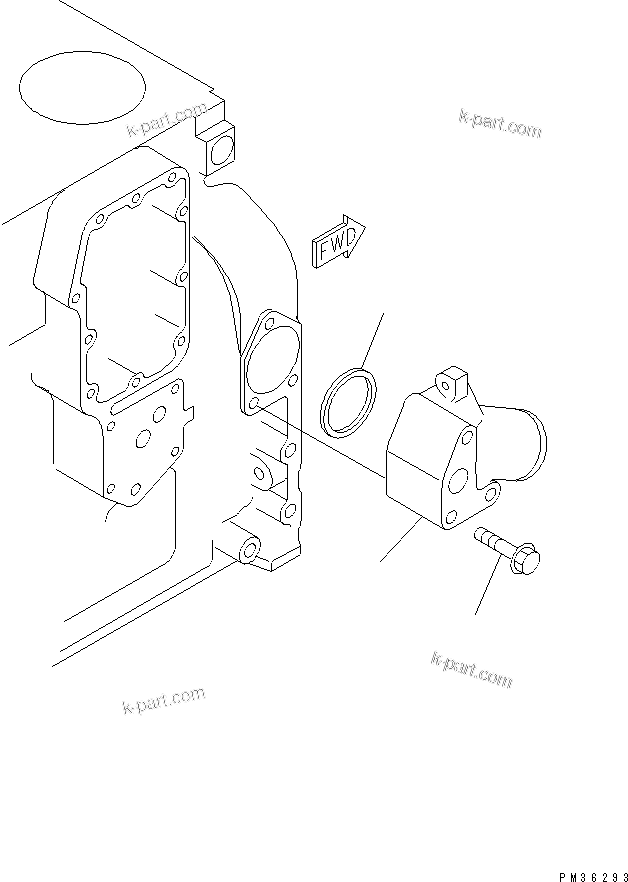 k-part.com

k-part.com

FWD

k-part.com

k-part.com

PM36293