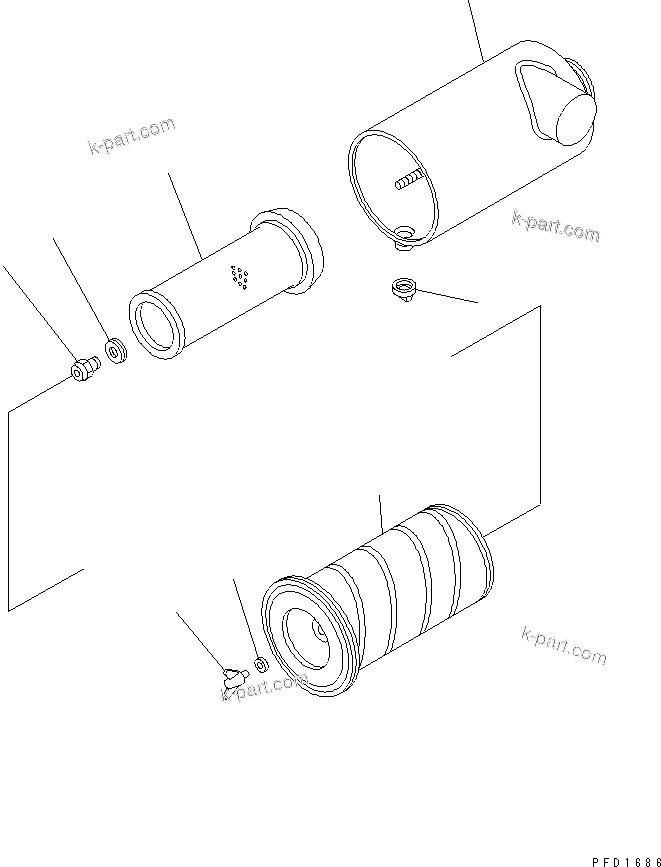 k-part.com

k-part.com

k-part.com

k-part.com

PFD1686