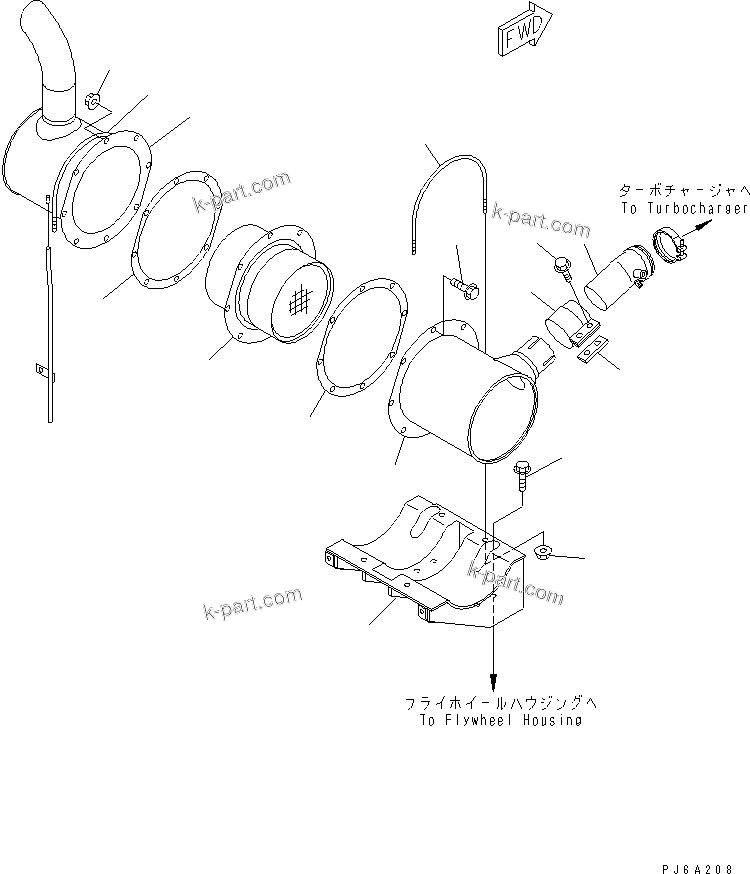 FWD

k-part.com

k-part.com

ターボチャージャへ
To Turbocharger

k-part.com

k-part.com

フライホイールハウジングへ
To Flywheel Housing

PJ6A208