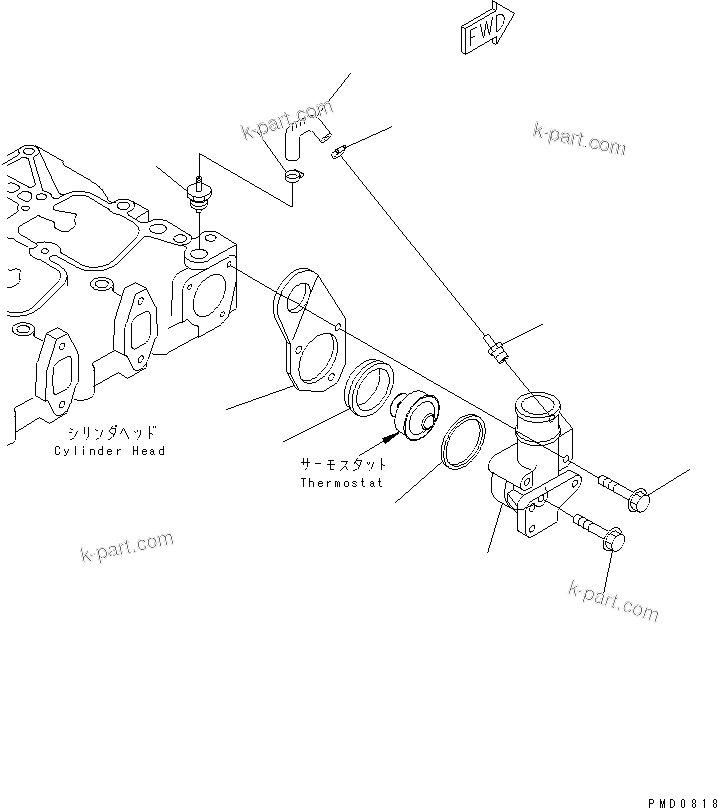 FWD

k-part.com

k-part.com

シリンダヘッド
Cylinder Head

サーモスタット
Thermostat

k-part.com

k-part.com

PMD0818