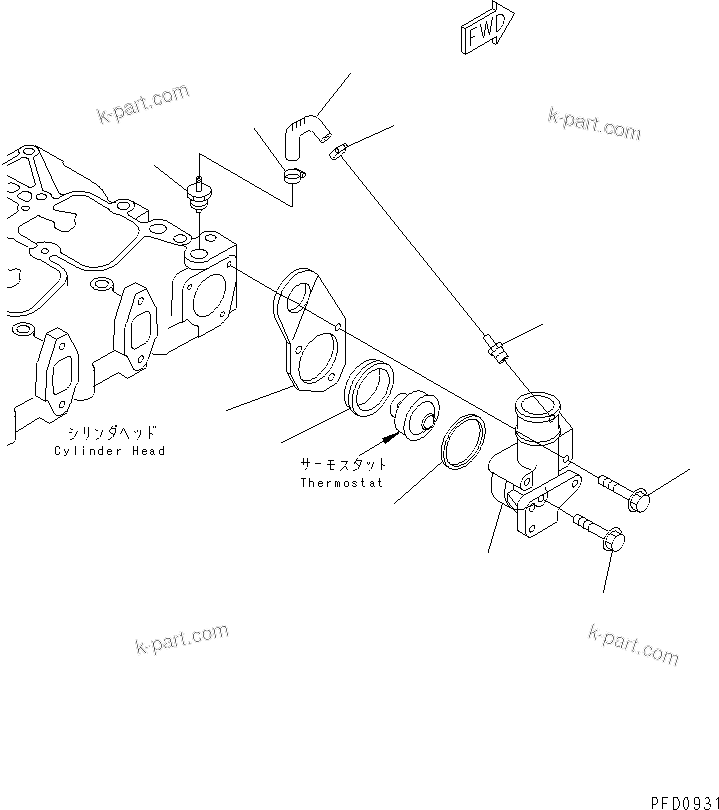 FWD

k-part.com

k-part.com

シリンダヘッド
Cylinder Head

サーモスタット
Thermostat

k-part.com

k-part.com

PFD0931