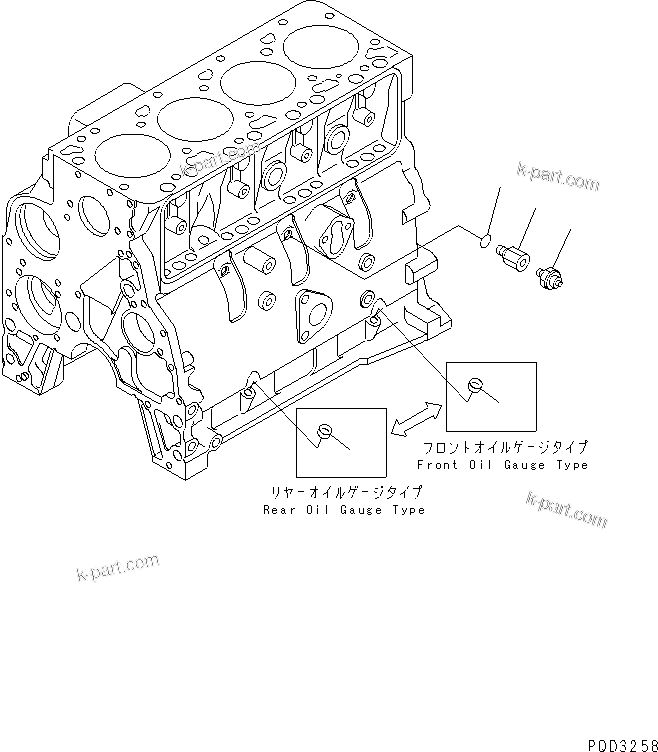 k-part.com

k-part.com

フロントオイルゲージタイプ
Front Oil Gauge Type

リヤーオイルゲージタイプ
Rear Oil Gauge Type

k-part.com

k-part.com

PDD3258