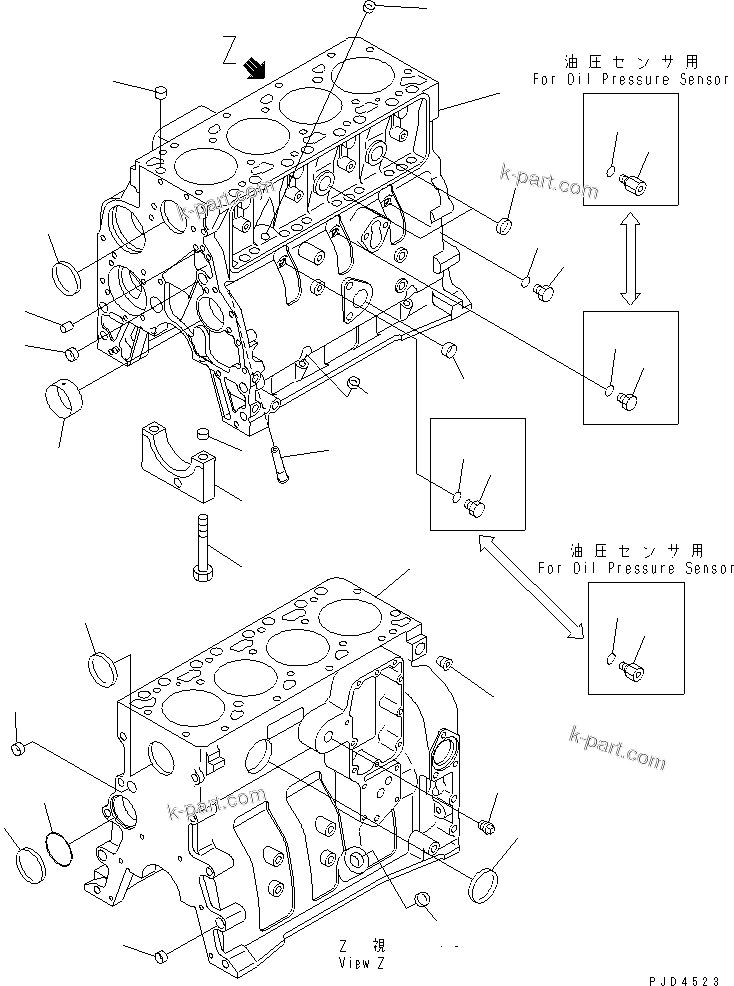 Z

油圧センサ用
For Oil Pressure Sensor

k-part.com

k-part.com

油圧センサ用
For Oil Pressure Sensor

k-part.com

k-part.com

Z 視
View Z

PJD4523