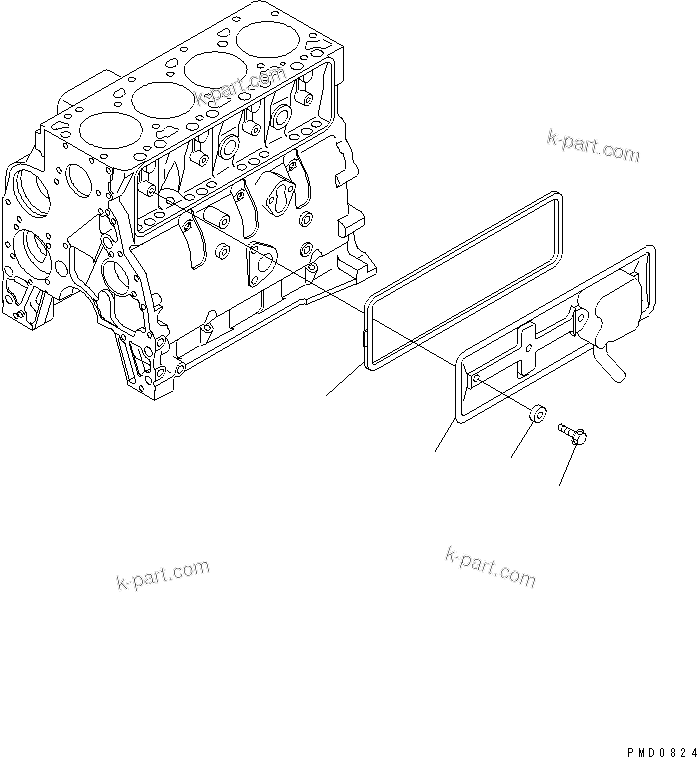 k-part.com

k-part.com

k-part.com

k-part.com

PMD0824