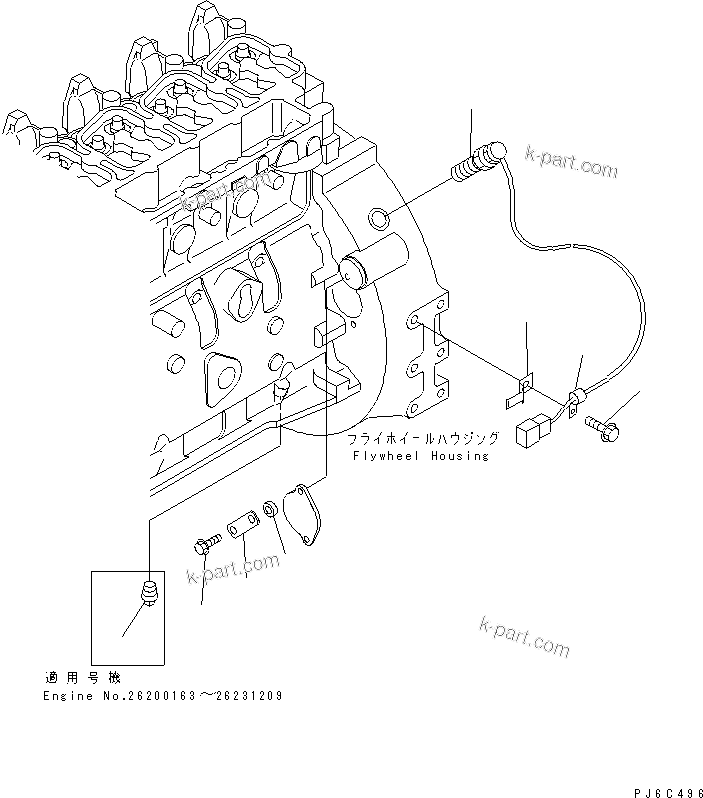 k-part.com

k-part.com

フライホイールハウジング
Flywheel Housing

k-part.com

k-part.com

適用号機
Engine No.26200163～26231209

PJ6C496