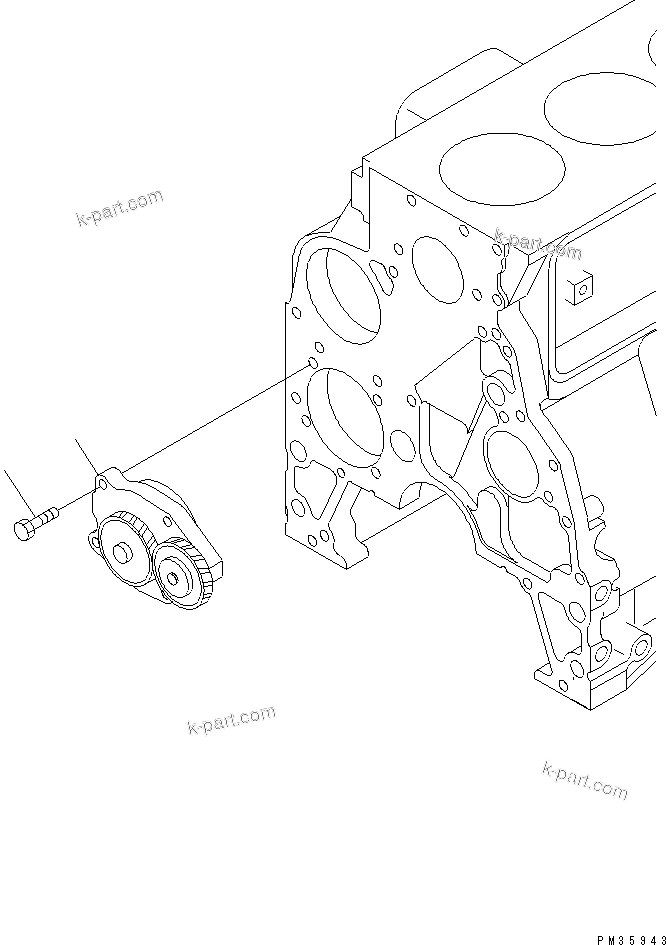 k-part.com

k-part.com

k-part.com

k-part.com

PM35943