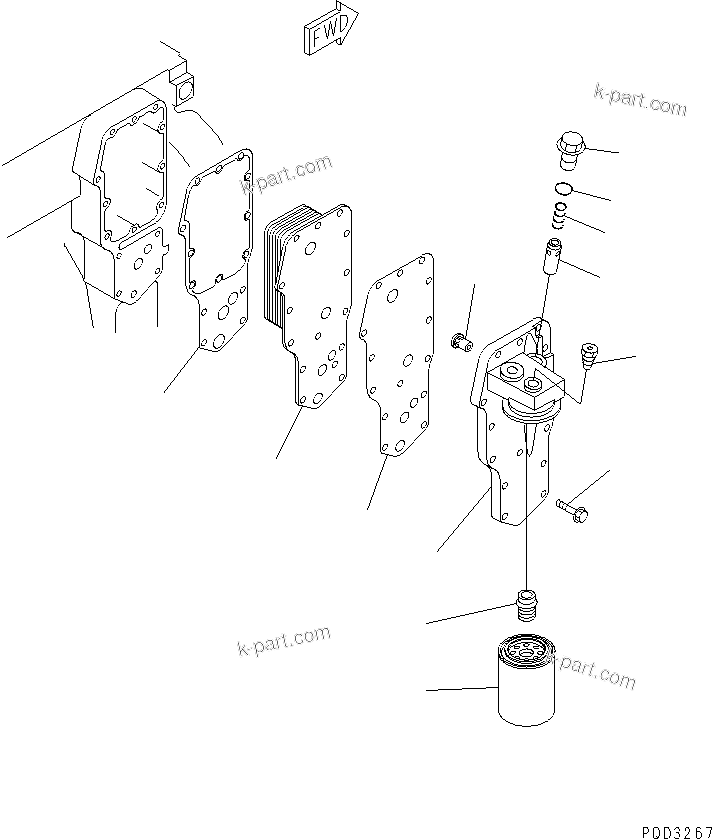 FWD

k-part.com

k-part.com

k-part.com

k-part.com

P0D3267