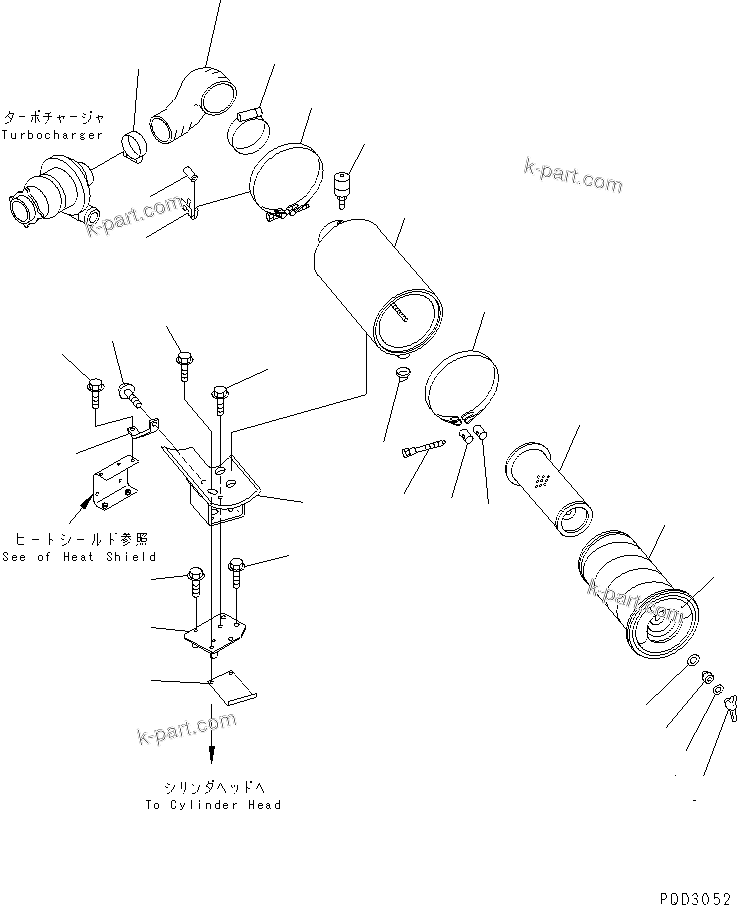 ターボチャージャ
Turbocharger

k-part.com

k-part.com

ヒートシールド参照
See of Heat Shield

k-part.com

k-part.com

シリンダヘッドへ
To Cylinder Head

PDD3052