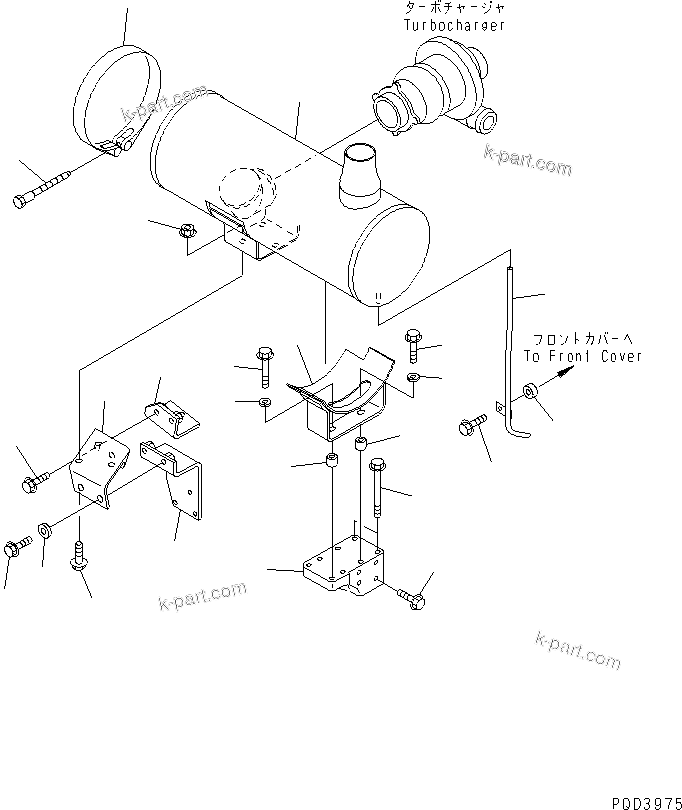 ターボチャージャ
Turbocharger

k-part.com

k-part.com

フロントカバーへ
To Front Cover

k-part.com

k-part.com

PQD3975