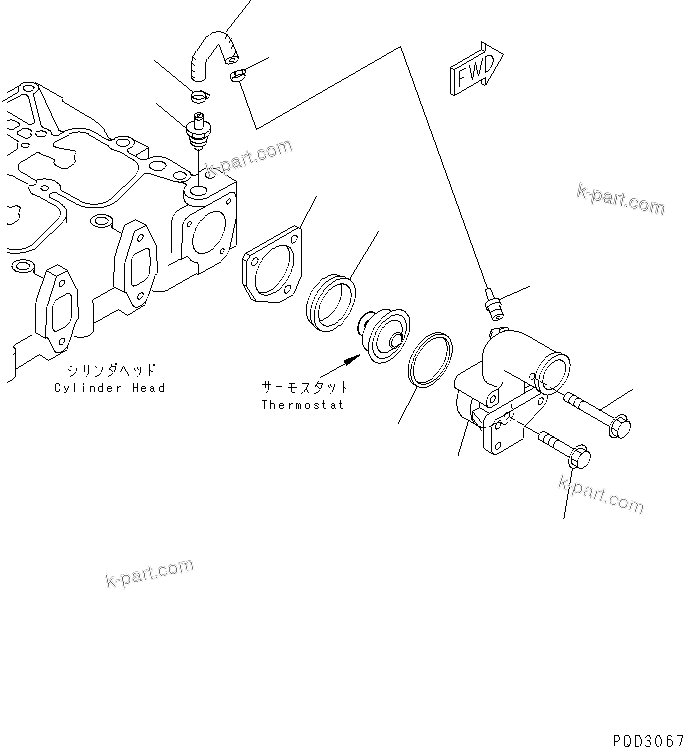 FWD

k-part.com

k-part.com

シリンダヘッド
Cylinder Head

サーモスタット
Thermostat

k-part.com

k-part.com

PDD3067