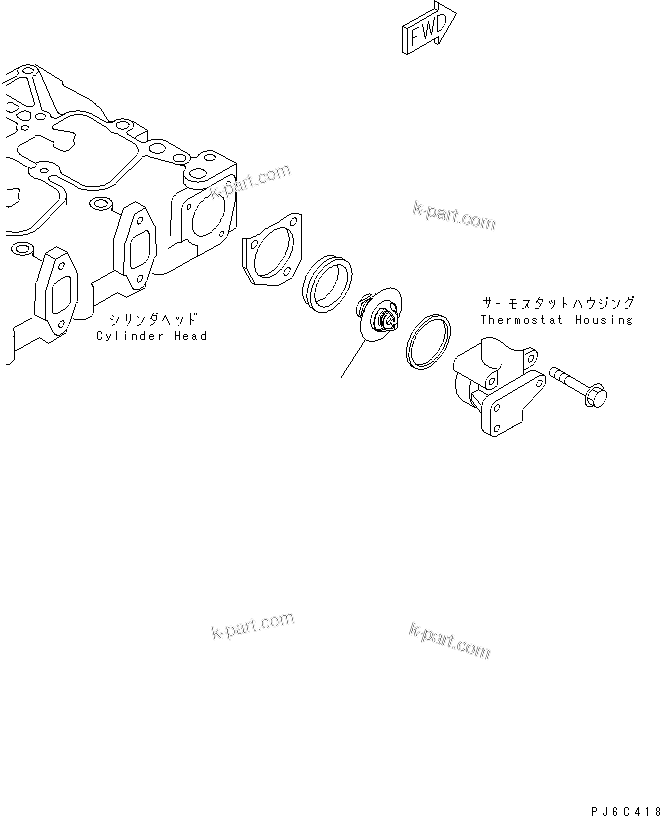 FWD

k-part.com

k-part.com

シリンダヘッド
Cylinder Head

サーモスタットハウジング
Thermostat Housing

k-part.com

k-part.com

PJ6C418