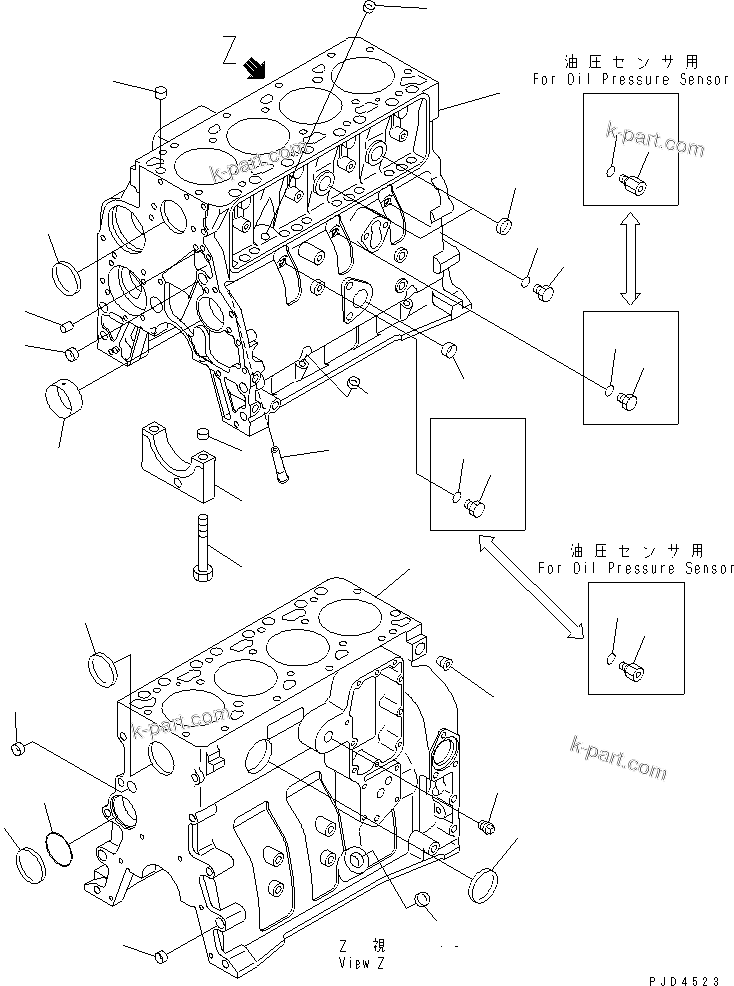 Z

油圧センサ用
For Oil Pressure Sensor

k-part.com

k-part.com

油圧センサ用
For Oil Pressure Sensor

k-part.com

k-part.com

Z 視
View Z

PJD4523