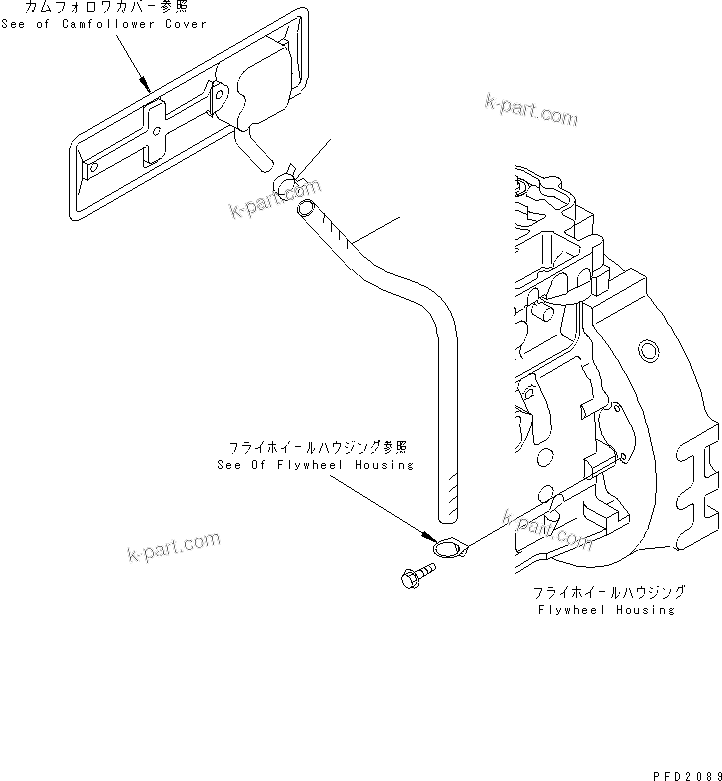 カムフォロワカバー参照
See of Camfollower Cover

k-part.com

k-part.com

フライホイールハウジング参照
See Of Flywheel Housing

k-part.com

k-part.com

フライホイールハウジング
Flywheel Housing

PFD2089