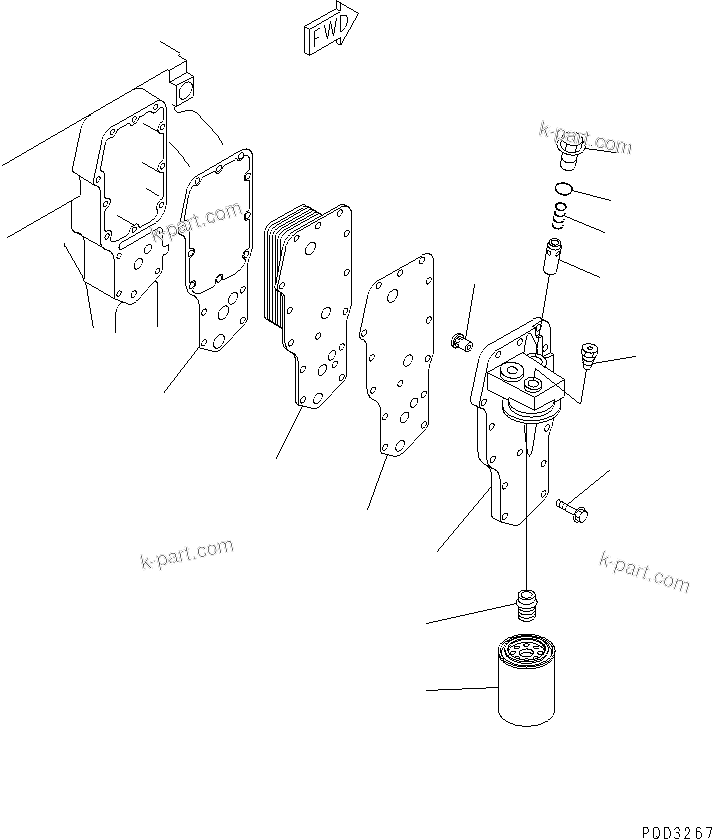 FWD

k-part.com

k-part.com

k-part.com

k-part.com

P0D3267