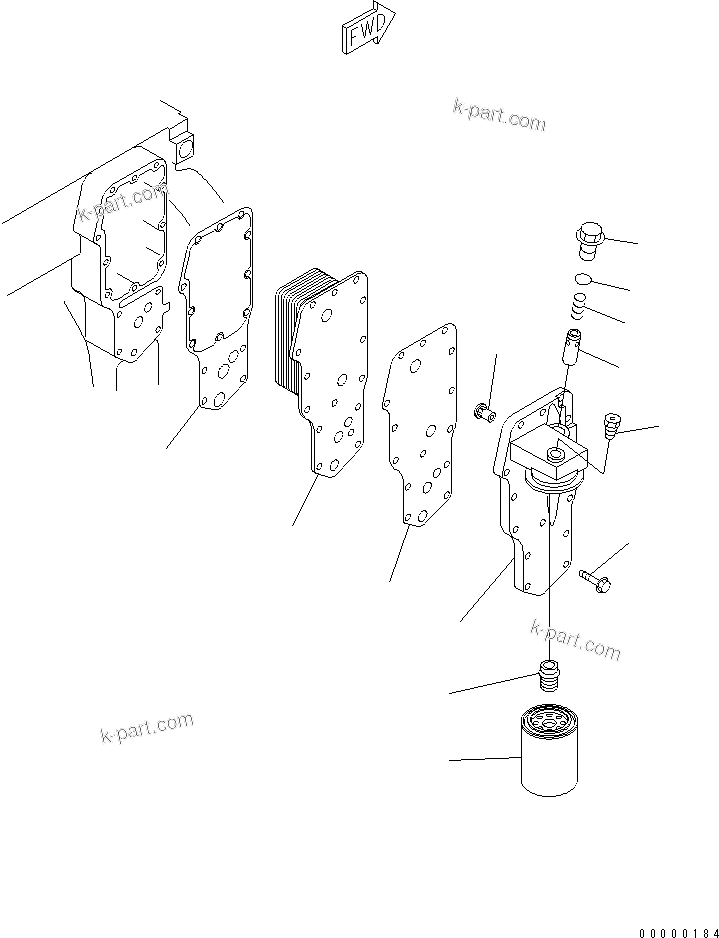 FWD

k-part.com

k-part.com

k-part.com

k-part.com

00000184