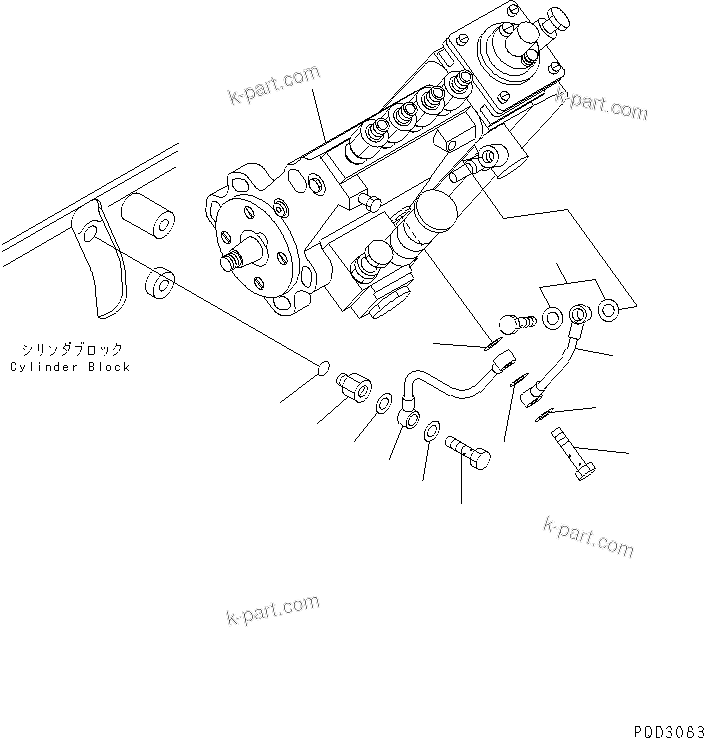 k-part.com

k-part.com

シリンダブロック
Cylinder Block

k-part.com

k-part.com

PDD3083