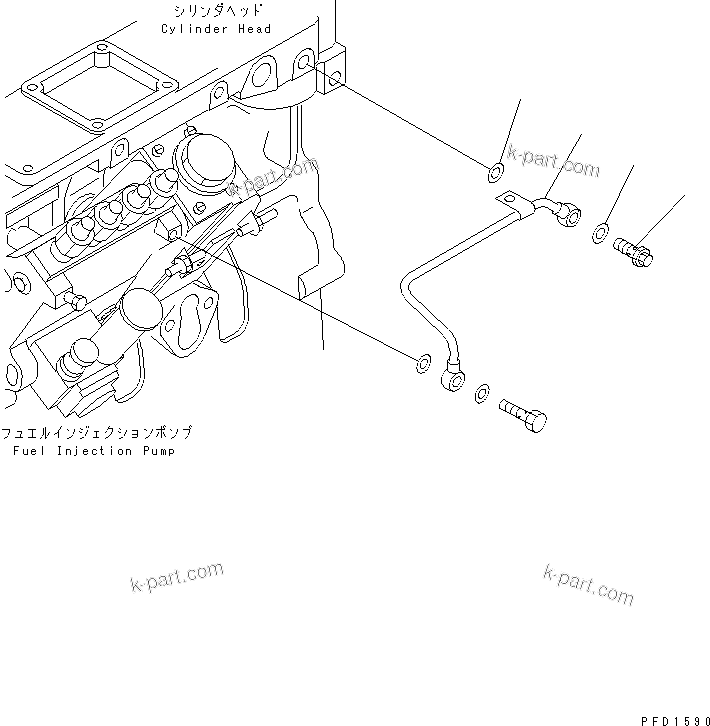 シリンダヘッド
Cylinder Head

k-part.com

k-part.com

フュエルインジェクションポンプ
Fuel Injection Pump

k-part.com

k-part.com

PFD1590