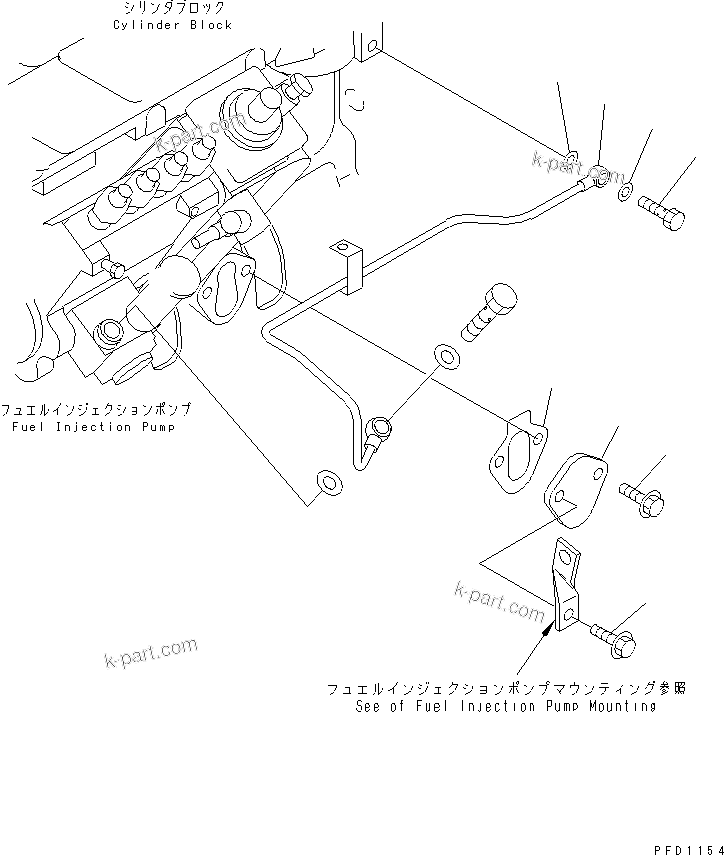 シリンダブロック
Cylinder Block

k-part.com

k-part.com

フュエルインジェクションポンプ
Fuel Injection Pump

k-part.com

k-part.com

フュエルインジェクションポンプマウンティング参照
See of Fuel Injection Pump Mounting

PFD1154