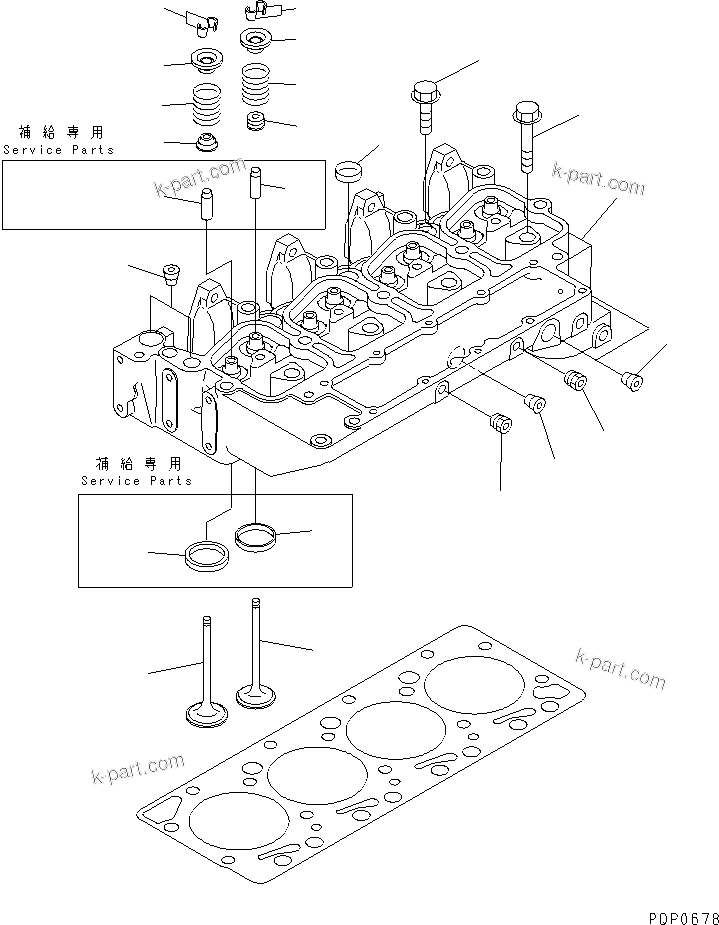 補給専用
Service Parts

k-part.com

k-part.com

補給専用
Service Parts

k-part.com

k-part.com

PDP0678