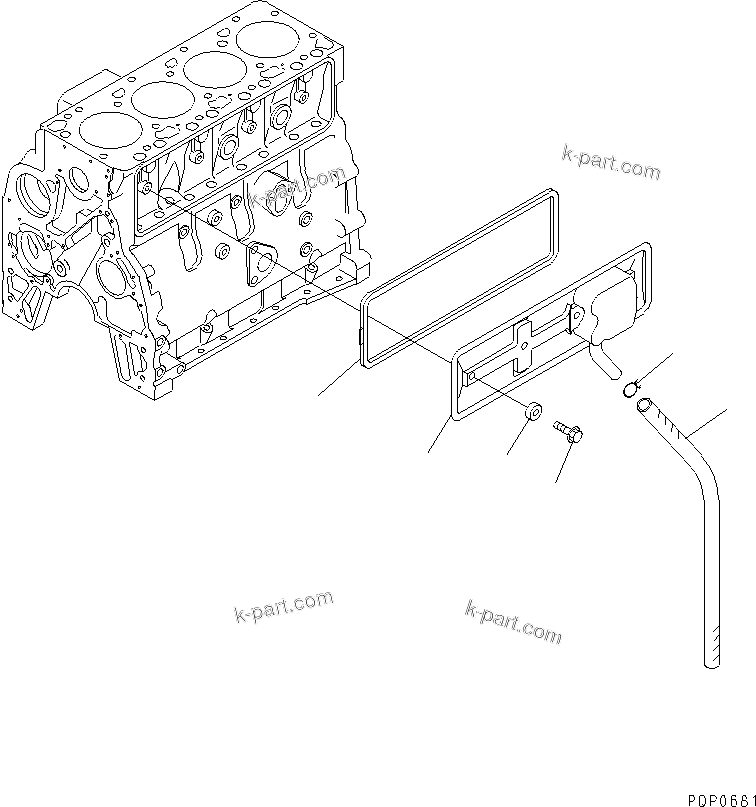 k-part.com

k-part.com

k-part.com

k-part.com

PDP0661