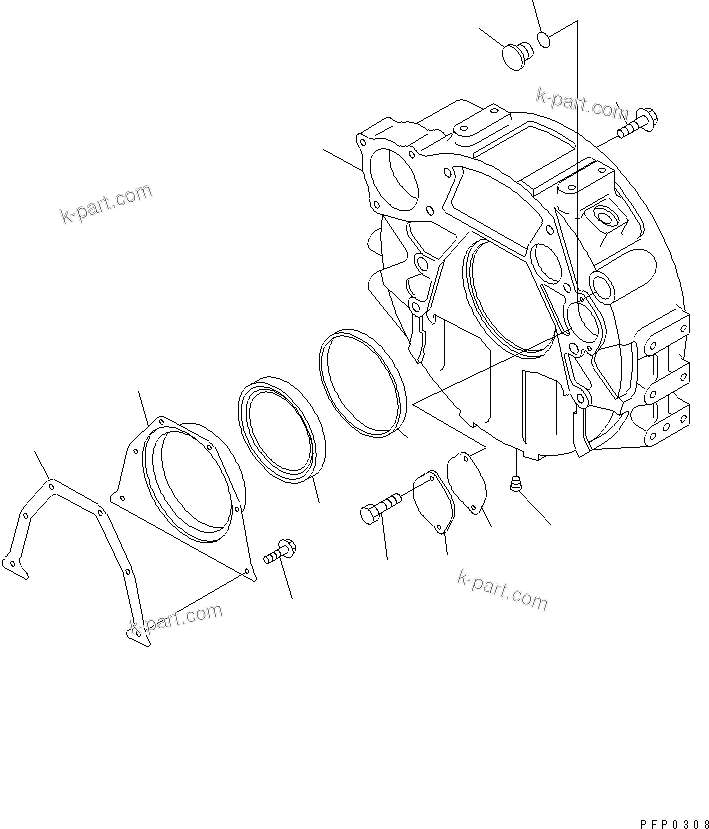 k-part.com

k-part.com

k-part.com

k-part.com

PFP0308