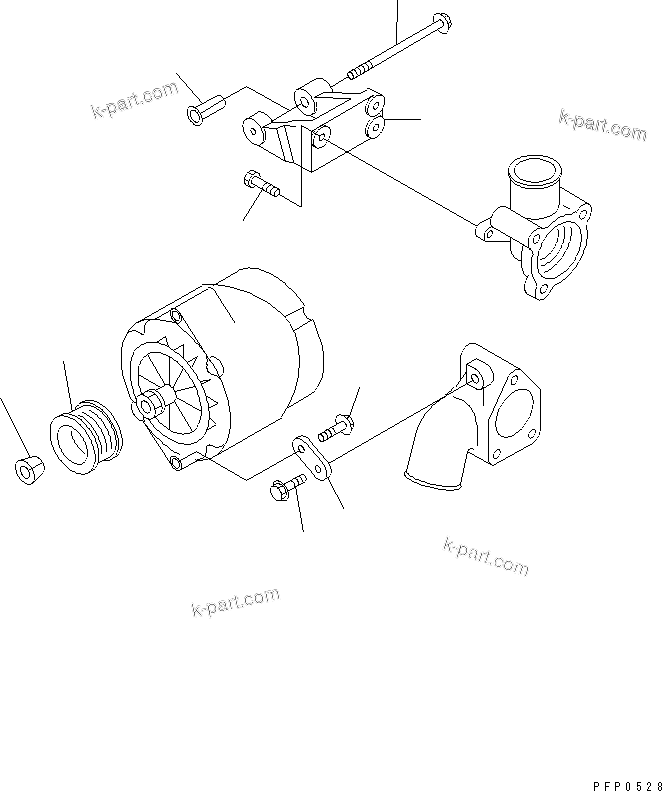 k-part.com
k-part.com
k-part.com
k-part.com
PFP0528