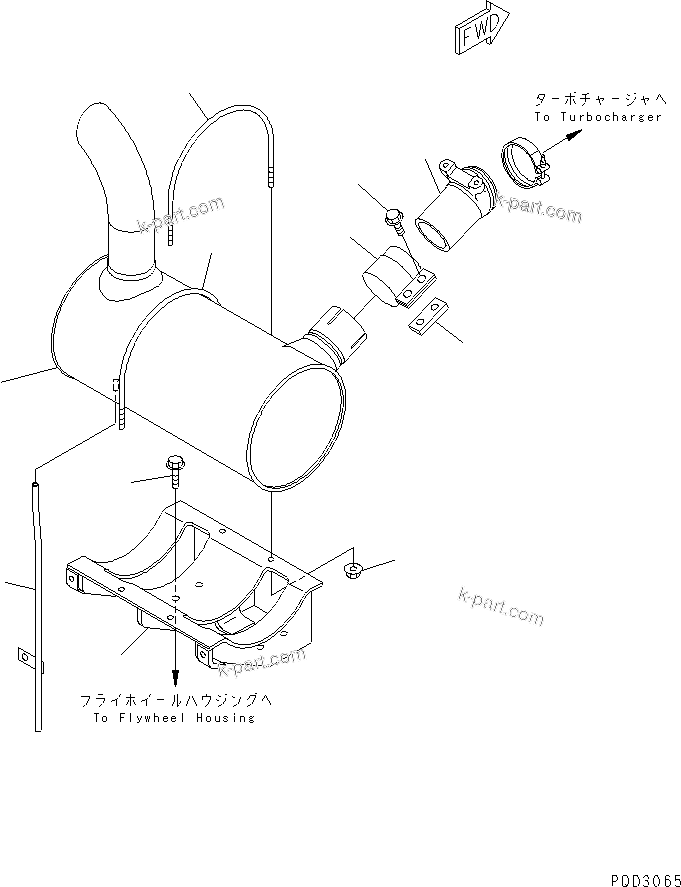 FWD

ターボチャージャへ
To Turbocharger

k-part.com

k-part.com

k-part.com

k-part.com

フライホイールハウジングへ
To Flywheel Housing

P0D3065