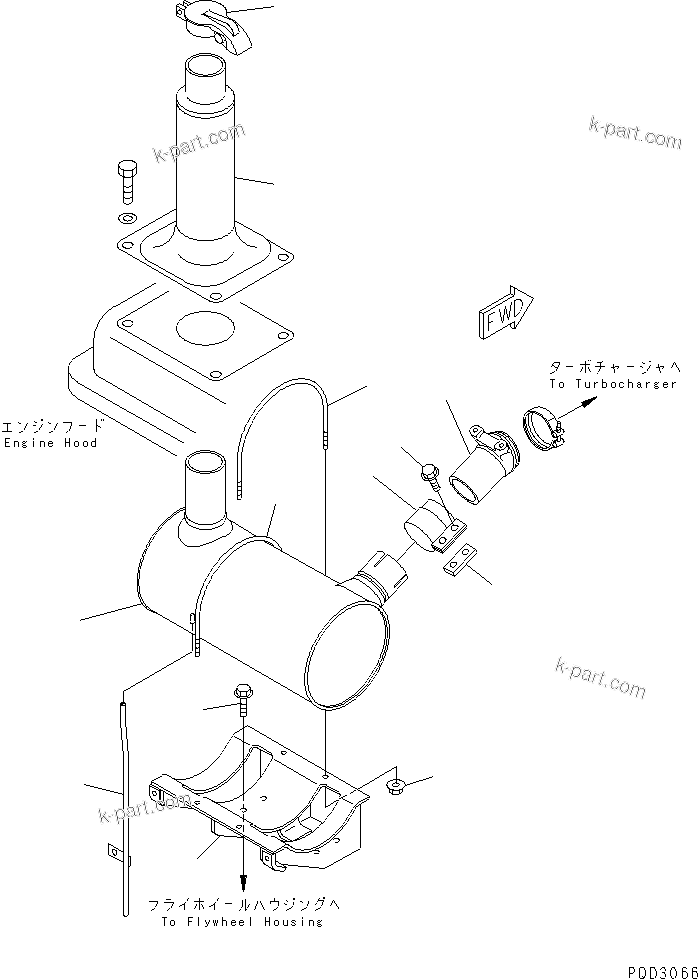 k-part.com

k-part.com

FWD

ターボチャージャへ
To Turbocharger

エンジンフード
Engine Hood

k-part.com

k-part.com

フライホイールハウジングへ
To Flywheel Housing

PDD3066