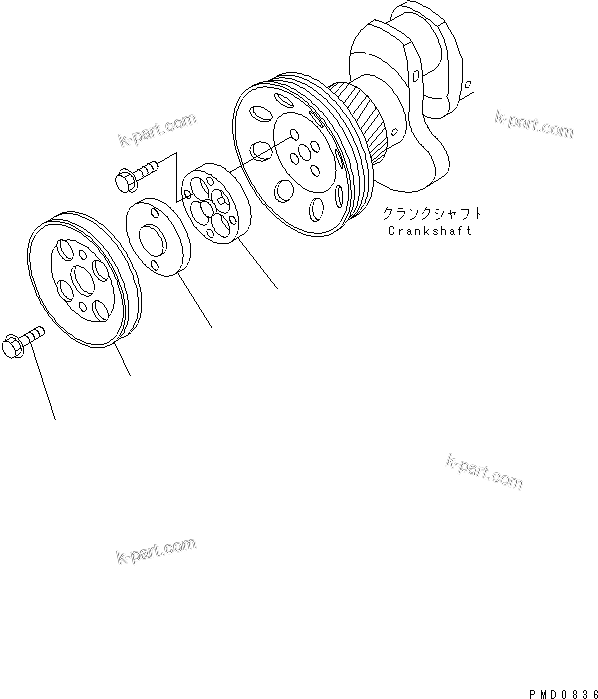 k-part.com

k-part.com

クランクシャフト
Crankshaft

k-part.com

k-part.com

PMD0836