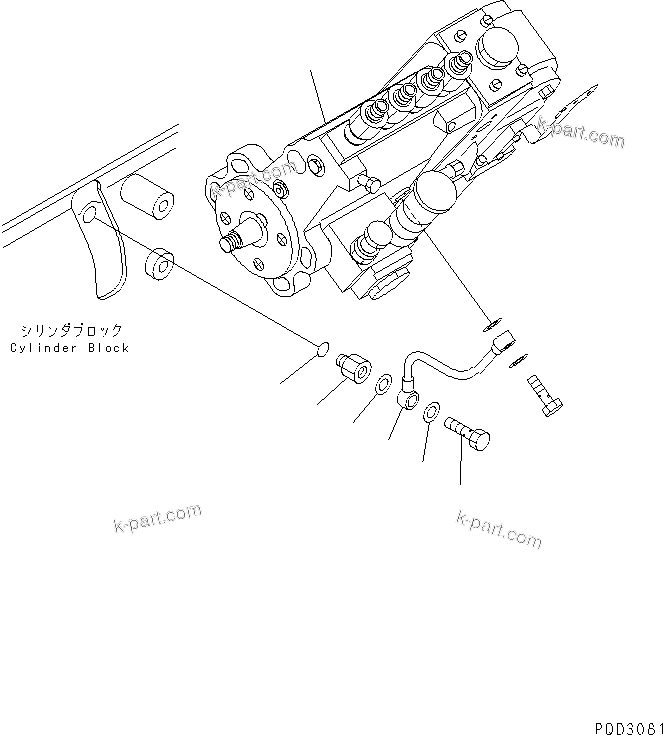 k-part.com

k-part.com

シリンダブロック
Cylinder Block

k-part.com

k-part.com

PDD3081