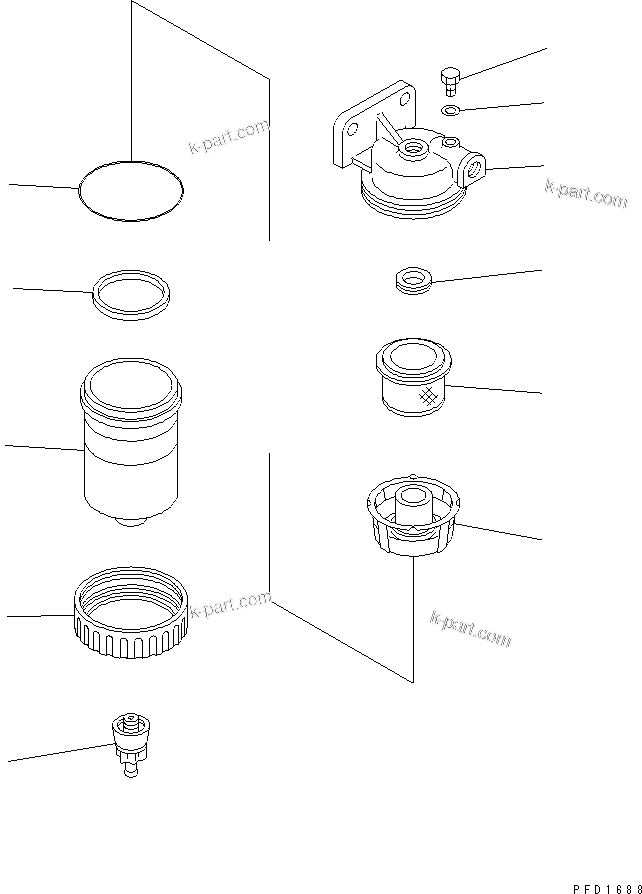 k-part.com
k-part.com
k-part.com
k-part.com
PFD1688