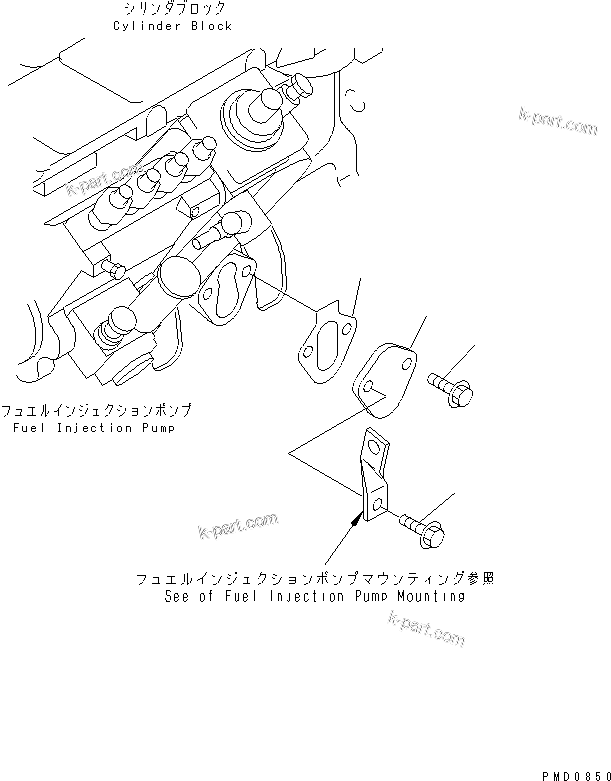 シリンダブロック
Cylinder Block

k-part.com

k-part.com

フュエルインジェクションポンプ
Fuel Injection Pump

k-part.com

フュエルインジェクションポンプマウンティング参照
See of Fuel Injection Pump Mounting

k-part.com

PMD0850