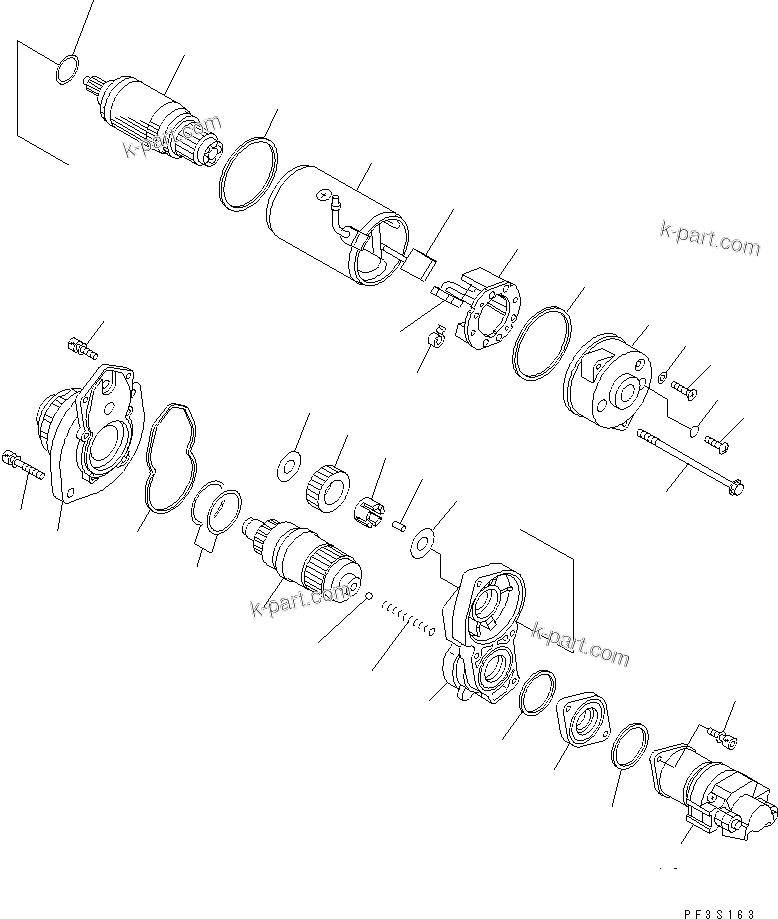 k-part.com

k-part.com

k-part.com

k-part.com

PF3S163