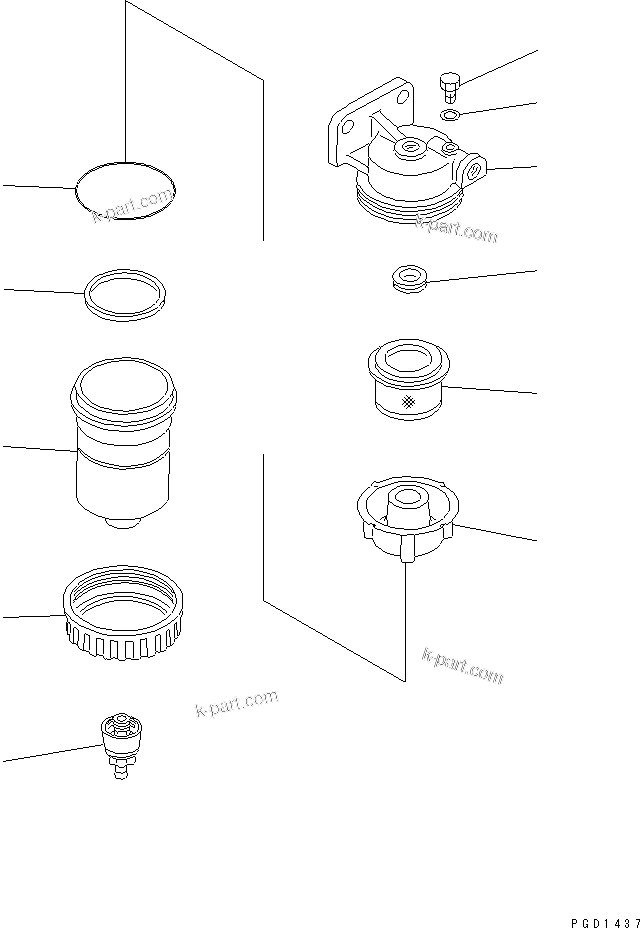 k-part.com
k-part.com
k-part.com
k-part.com
PGD1437