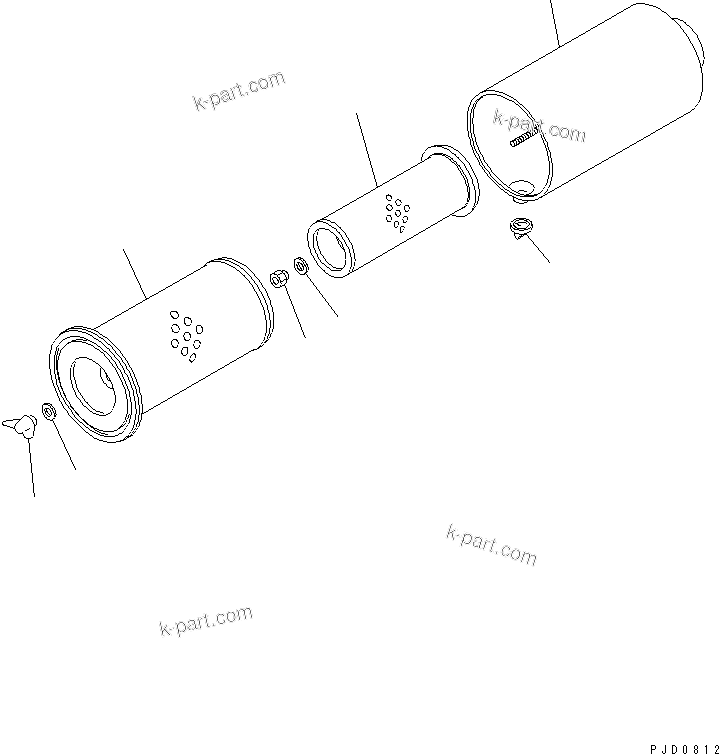 k-part.com

k-part.com

k-part.com

k-part.com

PJD0812