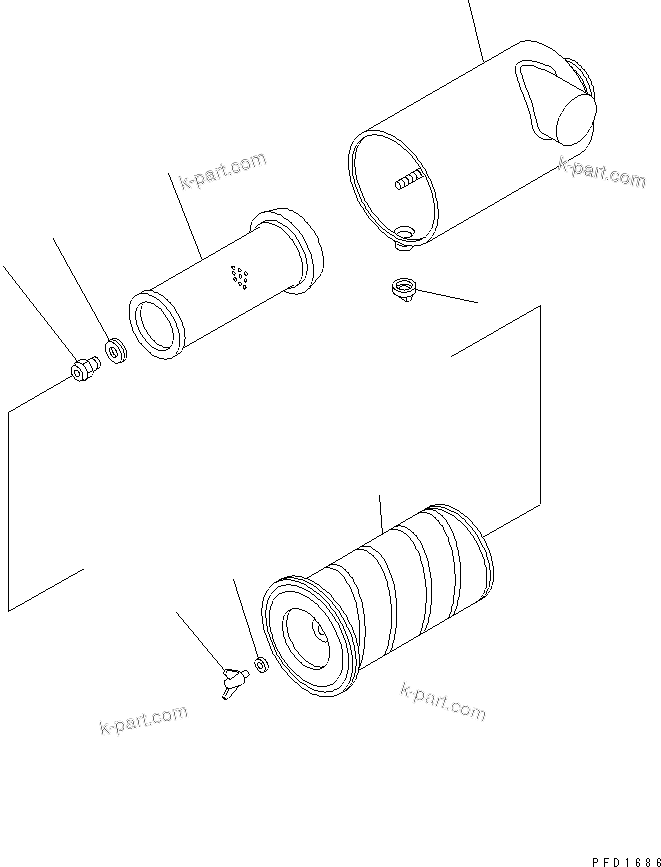 k-part.com

k-part.com

k-part.com

k-part.com

PFD1686