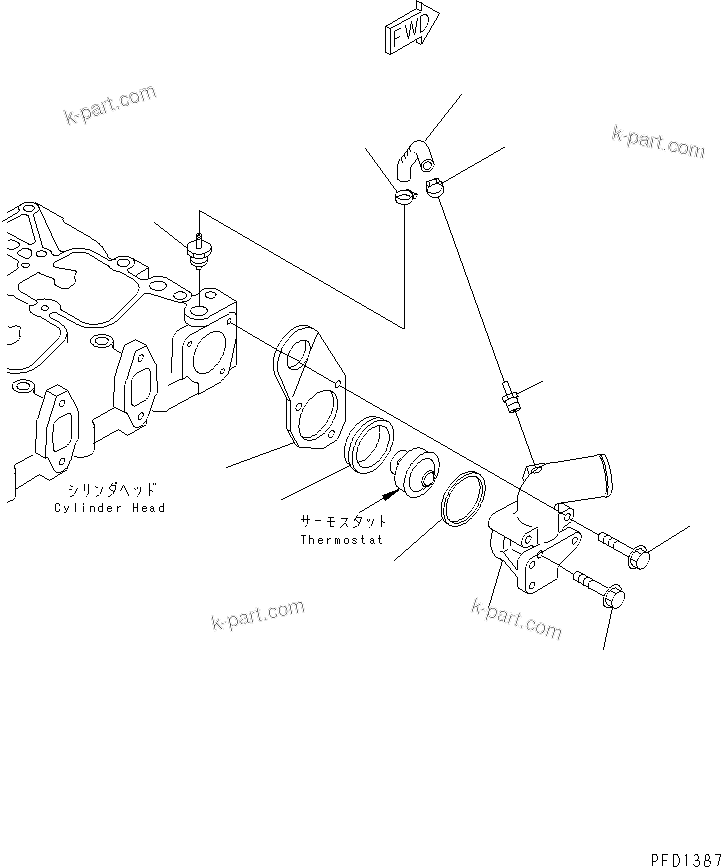 FWD

k-part.com

k-part.com

シリンダヘッド
Cylinder Head

サーモスタット
Thermostat

k-part.com

k-part.com

PFD1387