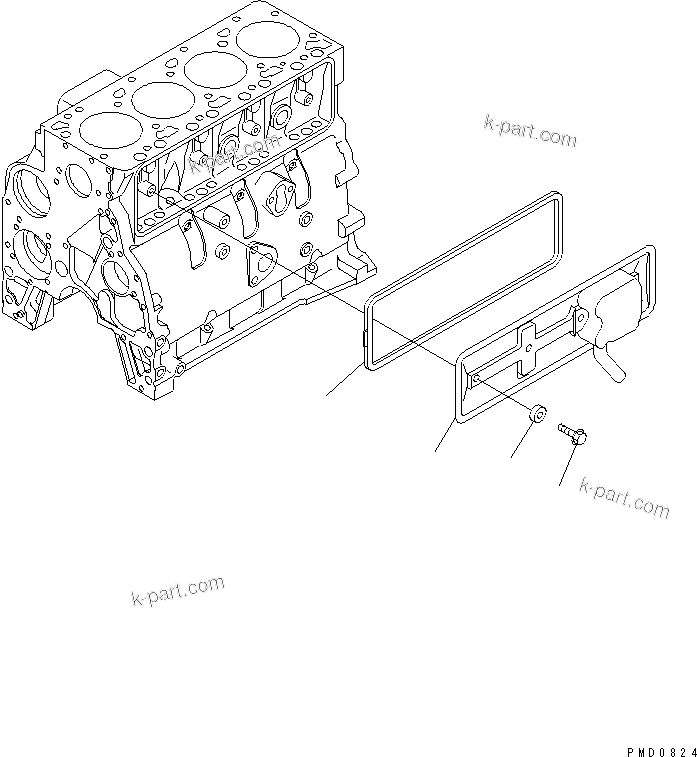 k-part.com

k-part.com

k-part.com

k-part.com

PMD0824