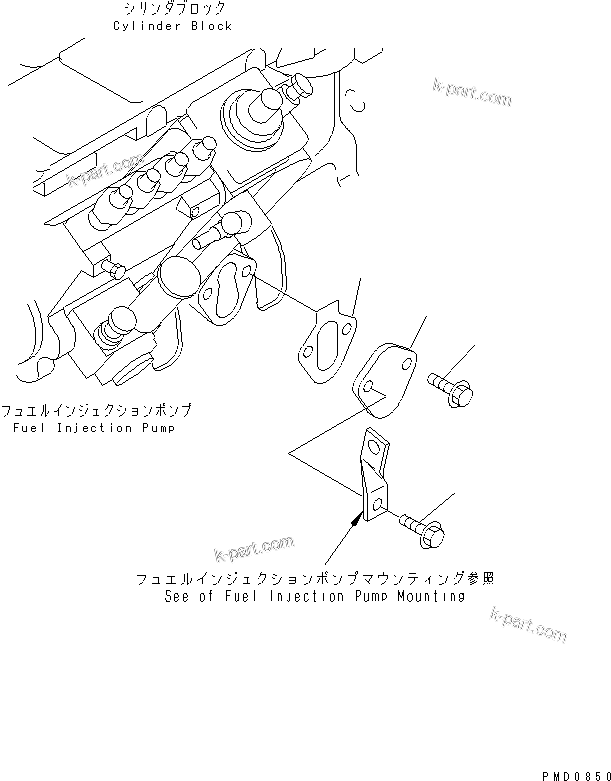 シリンダブロック
Cylinder Block

k-part.com

k-part.com

フュエルインジェクションポンプ
Fuel Injection Pump

k-part.com

フュエルインジェクションポンプマウンティング参照
See of Fuel Injection Pump Mounting

k-part.com

PMD0850