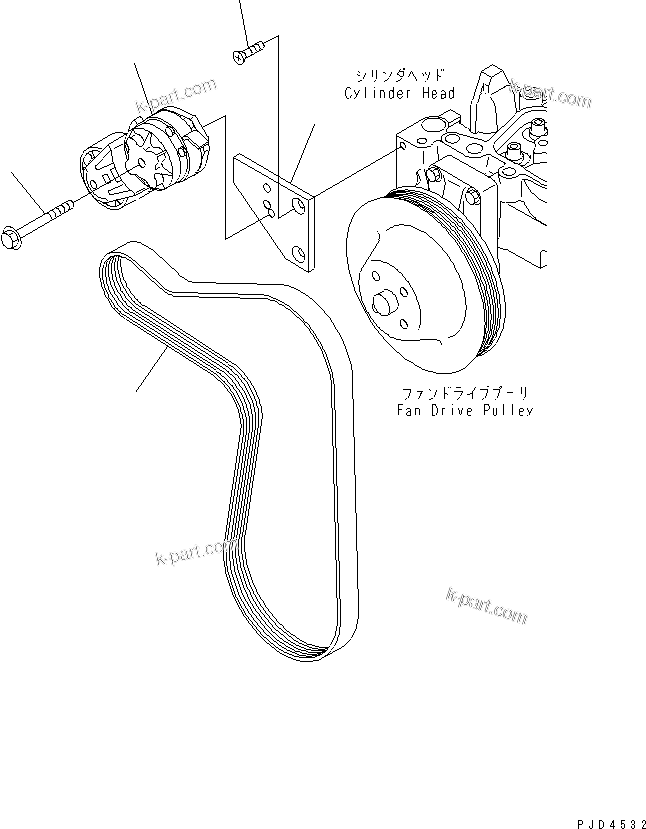 k-part.com

シリンダヘッド
Cylinder Head

k-part.com

ファンドライブプーリ
Fan Drive Pulley

k-part.com

k-part.com

PJD4532