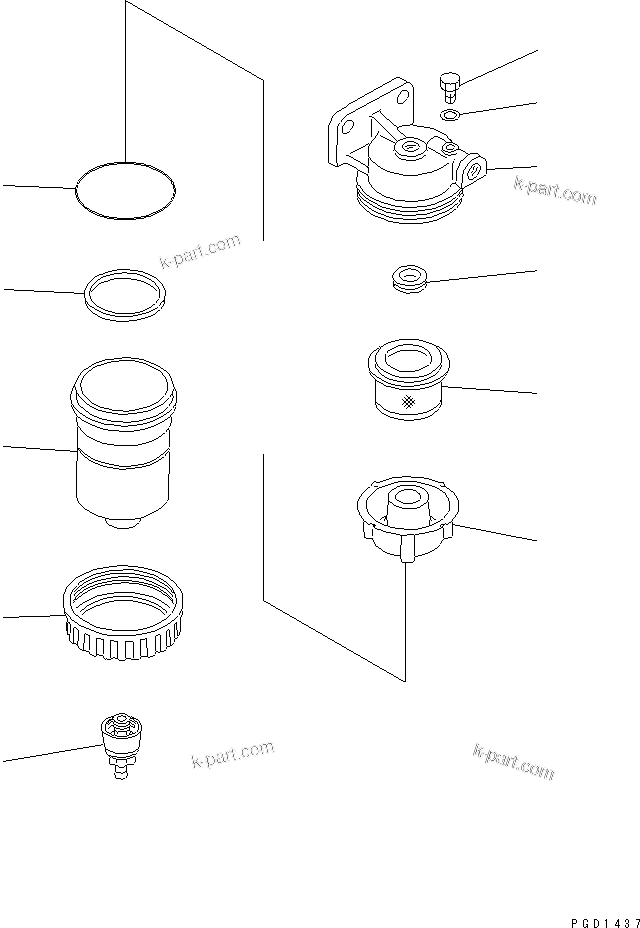 k-part.com

k-part.com

k-part.com

k-part.com

PGD1437