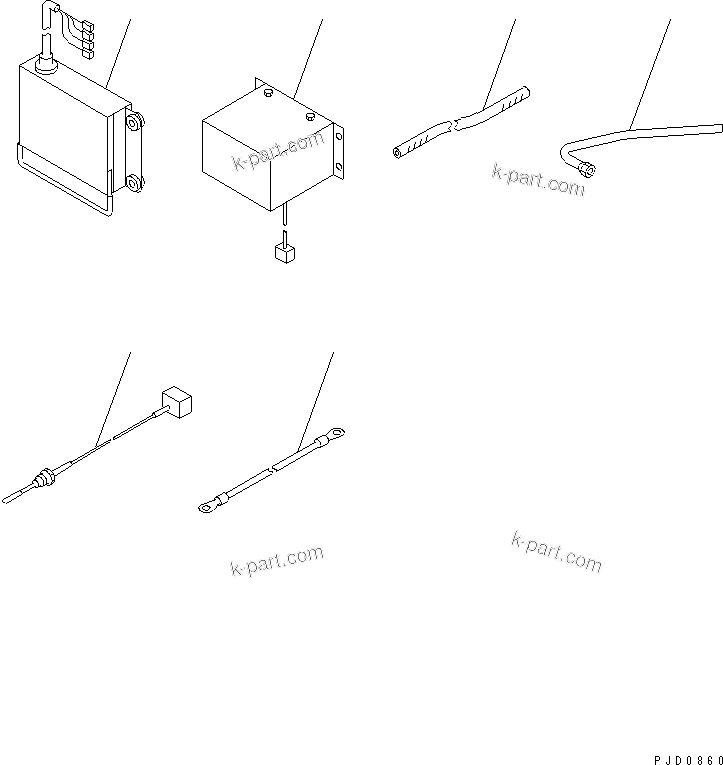 k-part.com

k-part.com

k-part.com

k-part.com

PJD0860