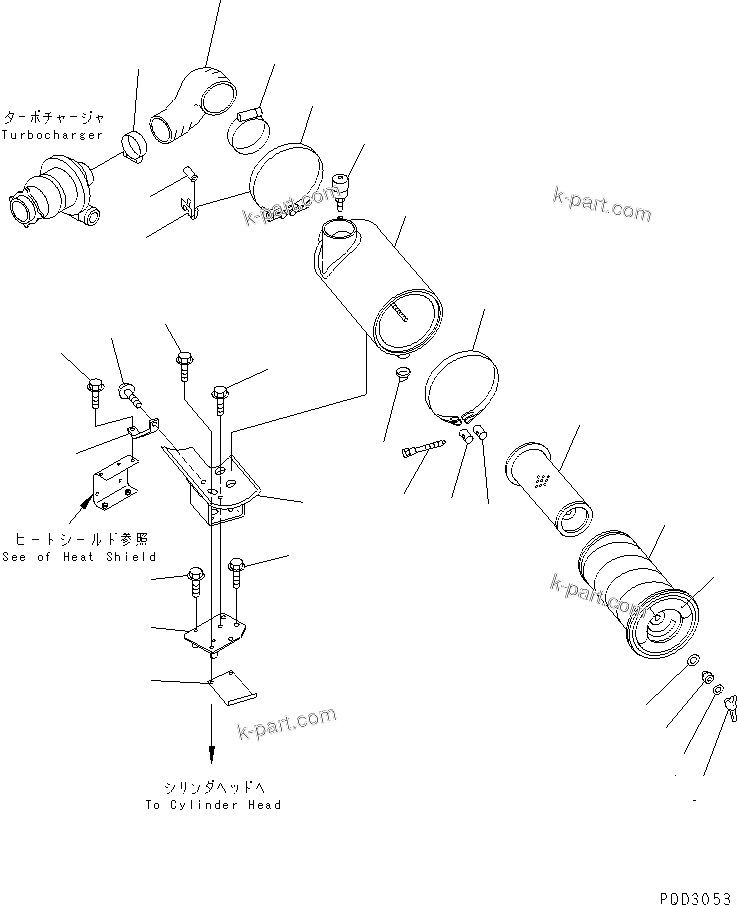 ターボチャージャ
Turbocharger

k-part.com

k-part.com

ヒートシールド参照
See of Heat Shield

k-part.com

k-part.com

シリンダヘッドへ
To Cylinder Head

PDD3053