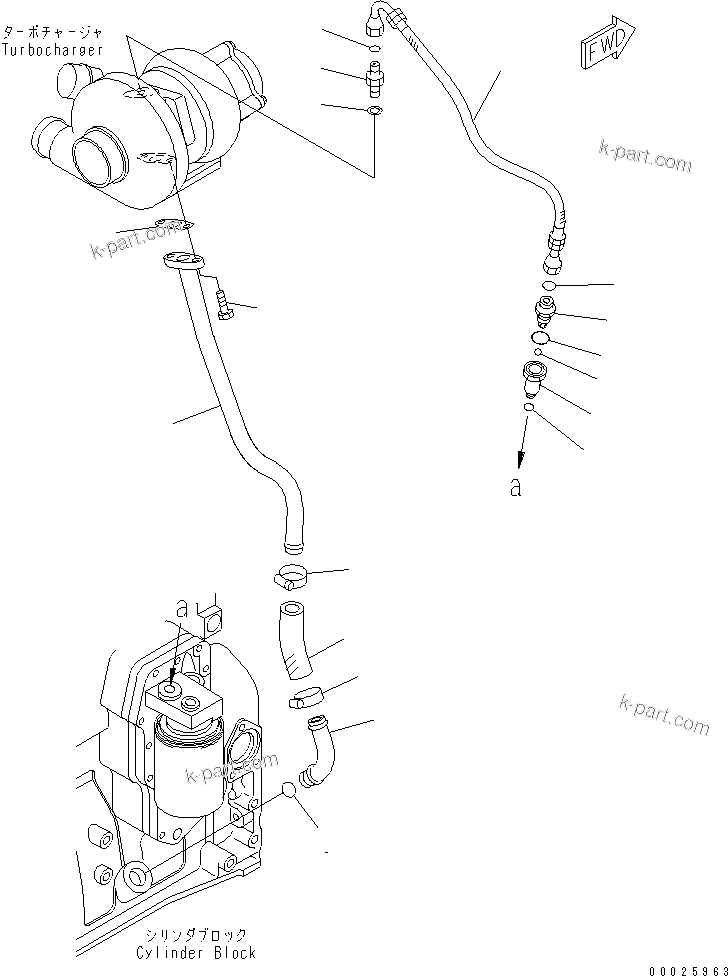 ターボチャージャ
Turbocharger

FWD

k-part.com

k-part.com

a

a

k-part.com

k-part.com

シリンダブロック
Cylinder Block

00025963